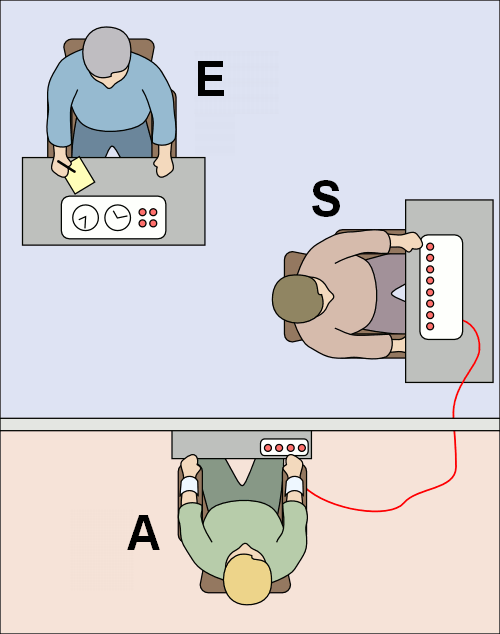 E

S

A